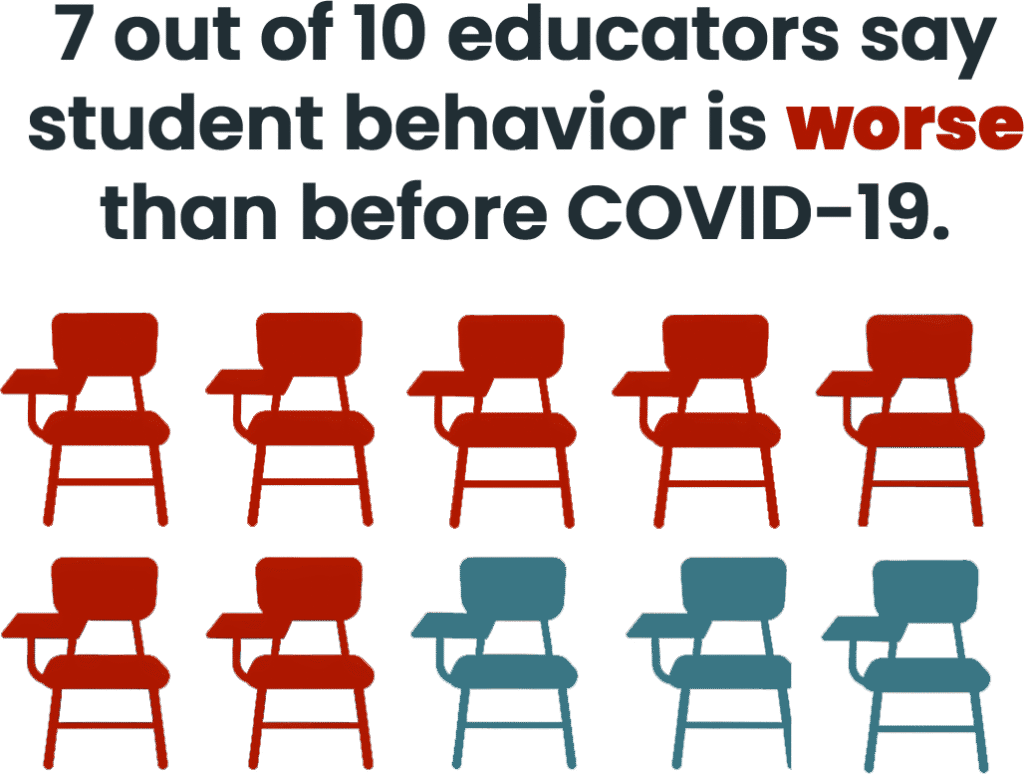 7 out of 10 educators say student behavior is worse than before COVID-19.